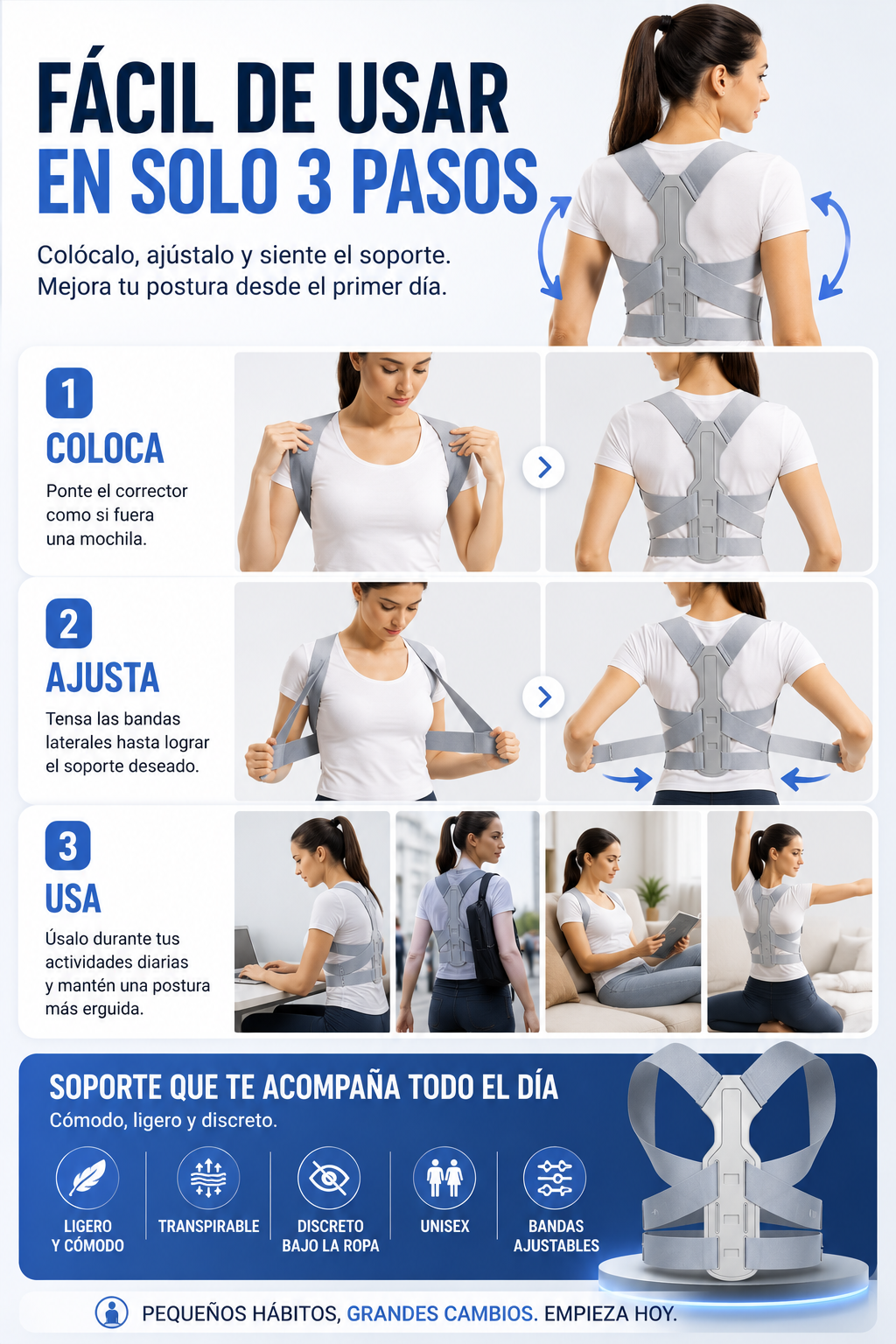 FÁCIL DE USAR
EN SOLO 3 PASOS

Colócalo, ajústalo y siente el soporte.
Mejora tu postura desde el primer día.

1
COLOCA
Ponte el corrector como si fuera una mochila.

2
AJUSTA
Tensa las bandas laterales hasta lograr el soporte deseado.

3
USA
Úsalo durante tus actividades diarias y mantén una postura más erguida.

SOPORTE QUE TE ACOMPAÑA TODO EL DÍA
Cómodo, ligero y discreto.

LIGERO Y CÓMODO
TRANSPIRABLE
DISCRETO BAJO LA ROPA
UNISEX
BANDAS AJUSTABLES

PEQUEÑOS HÁBITOS, GRANDES CAMBIOS. EMPIEZA HOY.